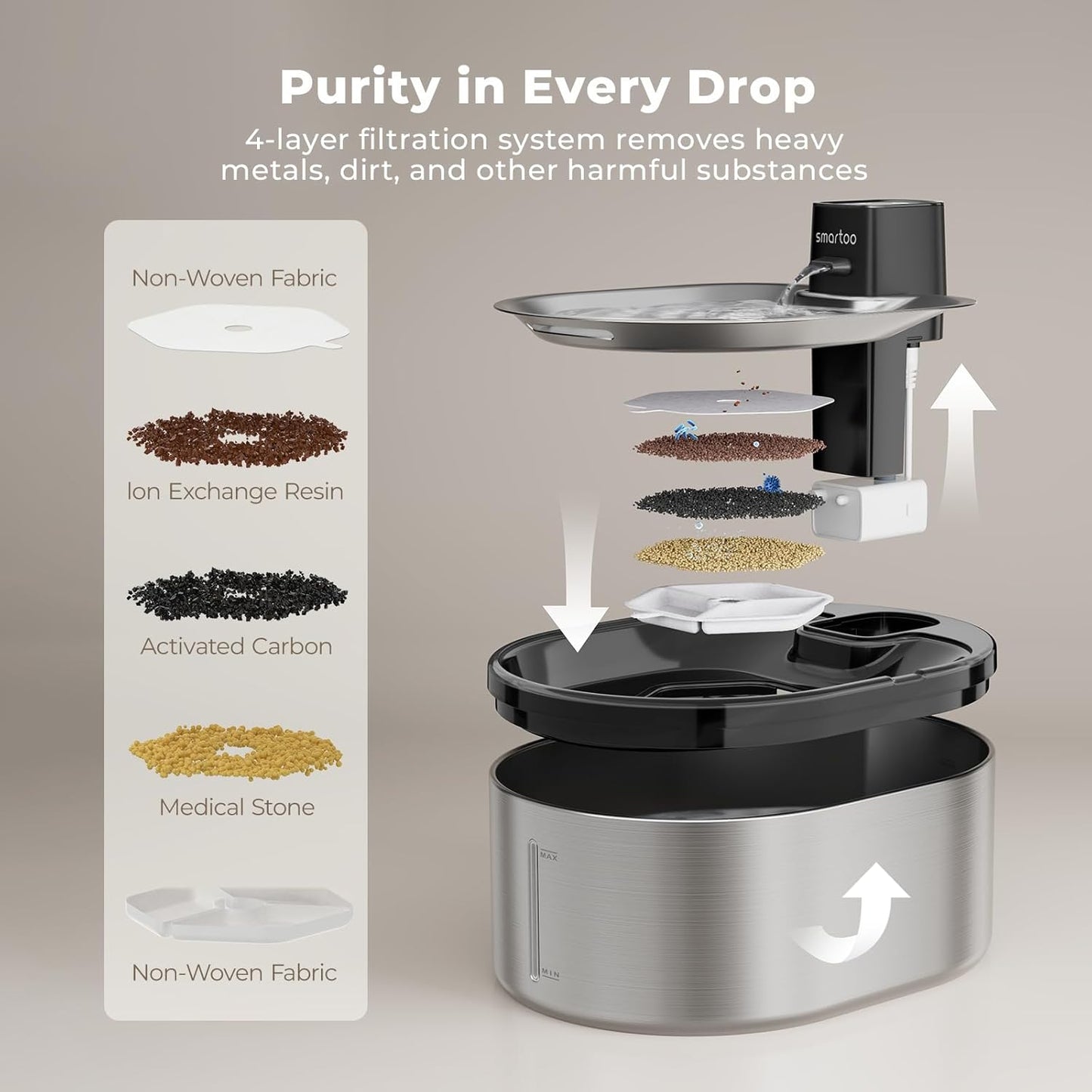 Purity in Every Drop

4-layer filtration system removes heavy metals, dirt, and other harmful substances

Non-Woven Fabric

Ion Exchange Resin

Activated Carbon

Medical Stone

Non-Woven Fabric

smartoo

MAX

MIN