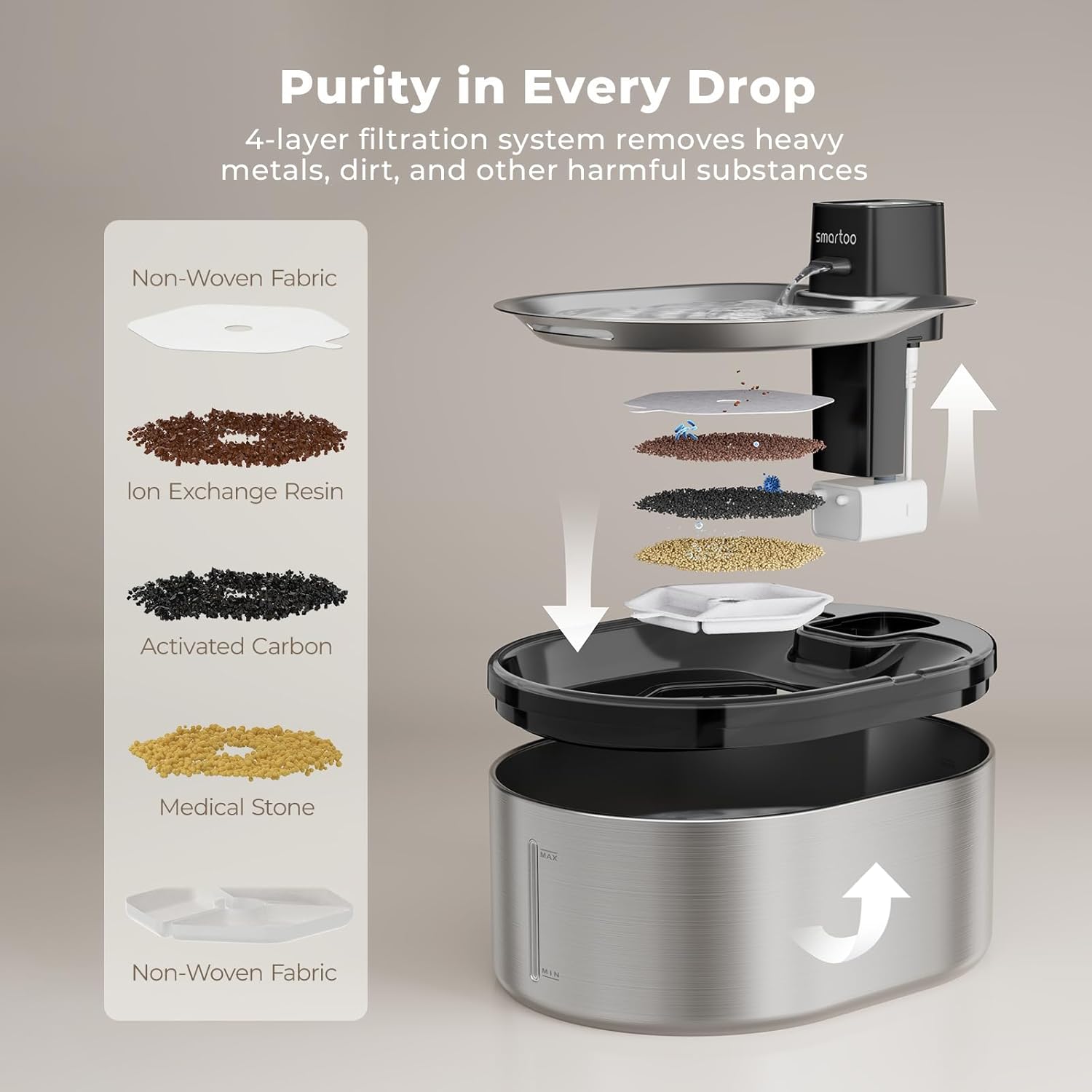 Purity in Every Drop
4-layer filtration system removes heavy metals, dirt, and other harmful substances

Non-Woven Fabric

Ion Exchange Resin

Activated Carbon

Medical Stone

Non-Woven Fabric

smartoo

MAX

MIN